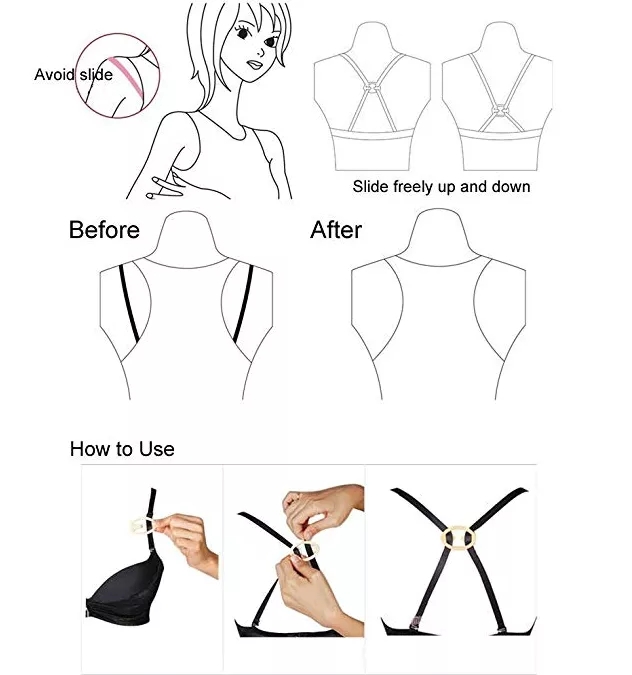 Avoid slide

Slide freely up and down

Before

After

How to Use